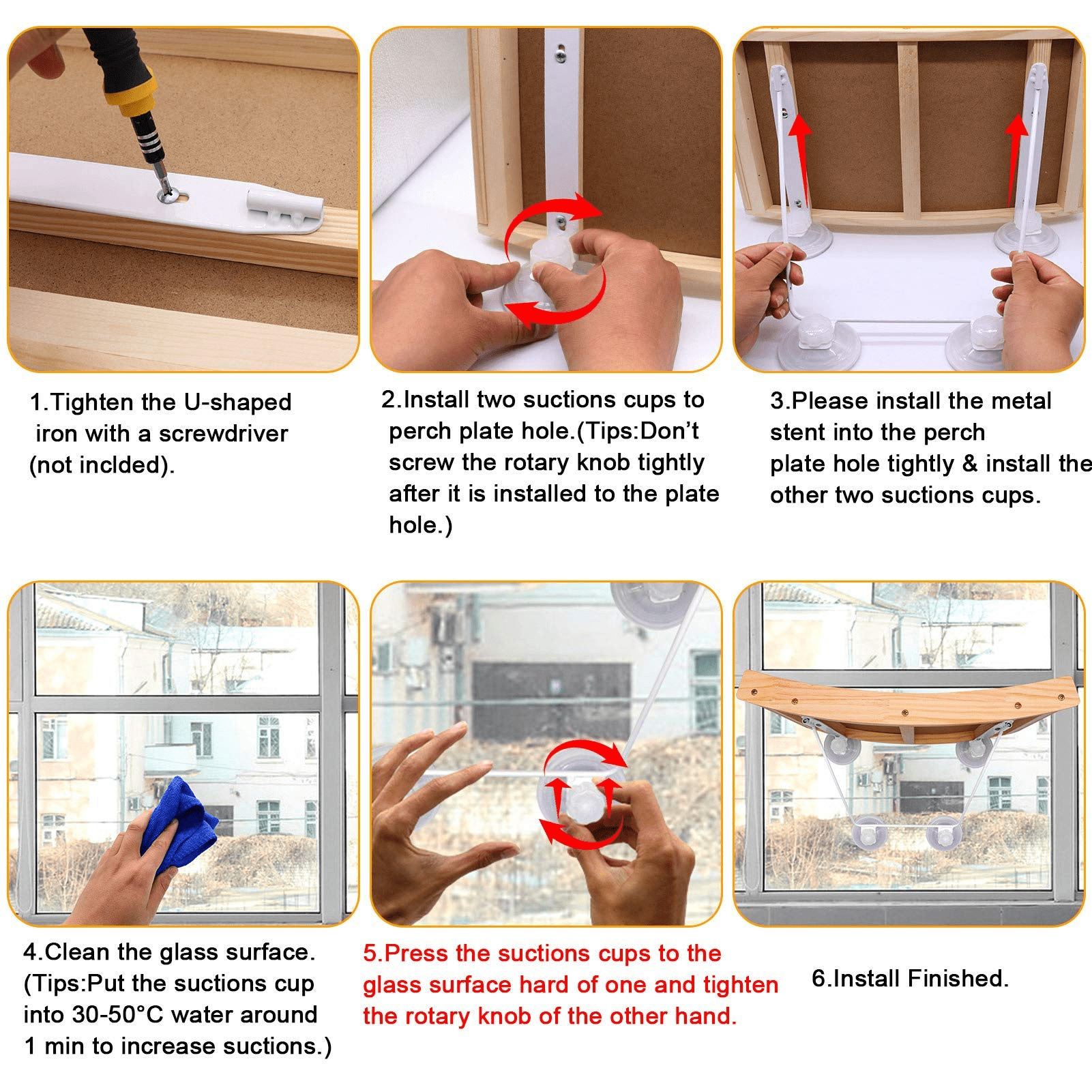 1.Tighten the U-shaped iron with a screwdriver (not inclded).

2.Install two suctions cups to perch plate hole.(Tips:Don't screw the rotary knob tightly after it is installed to the plate hole.)

3.Please install the metal stent into the perch plate hole tightly & install the other two suctions cups.

4.Clean the glass surface. (Tips:Put the suctions cup into 30-50°C water around 1 min to increase suctions.)

5.Press the suctions cups to the glass surface hard of one and tighten the rotary knob of the other hand.

6.Install Finished.