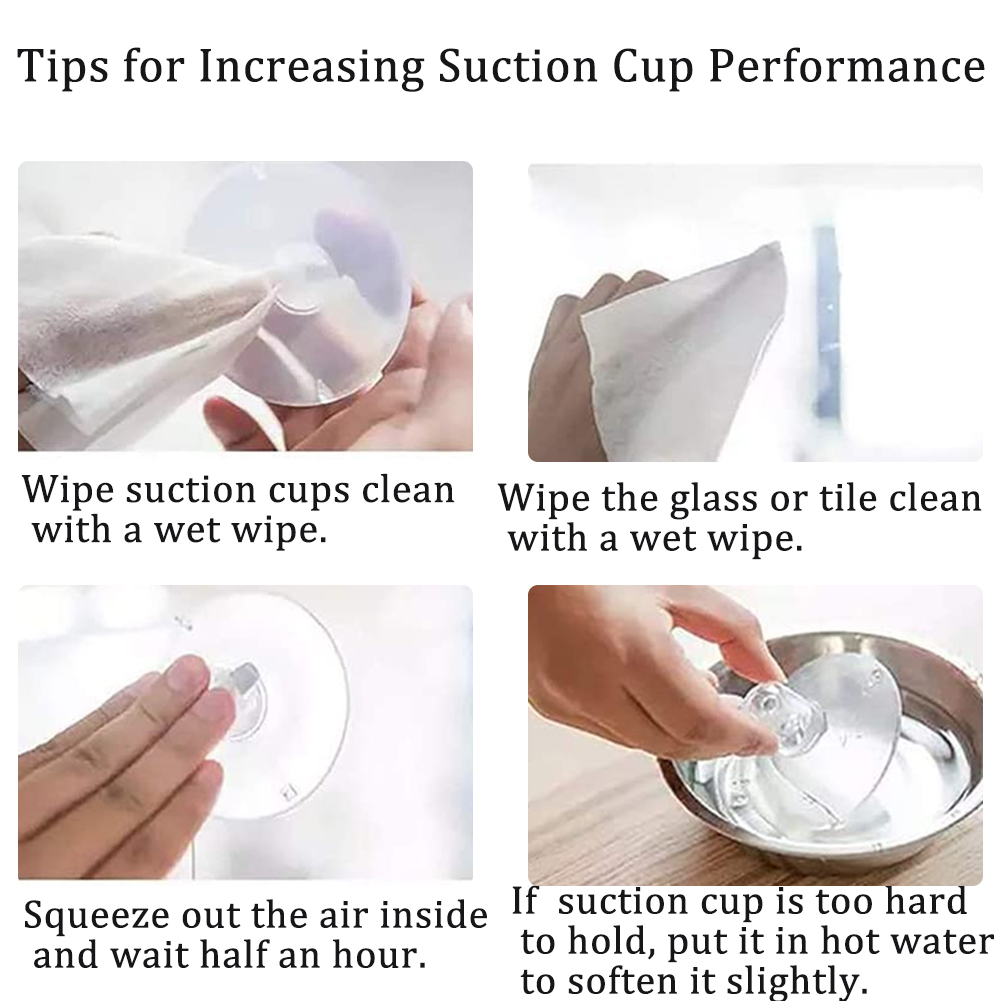 Tips for Increasing Suction Cup Performance

Wipe suction cups clean with a wet wipe.

Wipe the glass or tile clean with a wet wipe.

Squeeze out the air inside and wait half an hour.

If suction cup is too hard to hold, put it in hot water to soften it slightly.