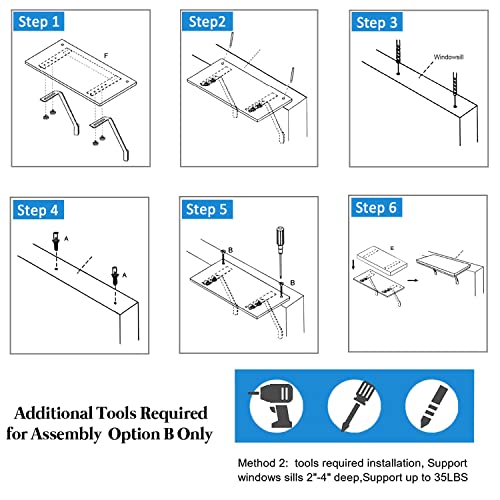 Step 1

F

Step2

Step 3

Windowsill

Step 4

A

A

Step 5

B

B

Step 6

E

Additional Tools Required for Assembly Option B Only

Method 2: tools required installation, Support windows sills 2"-4" deep,Support up to 35LBS