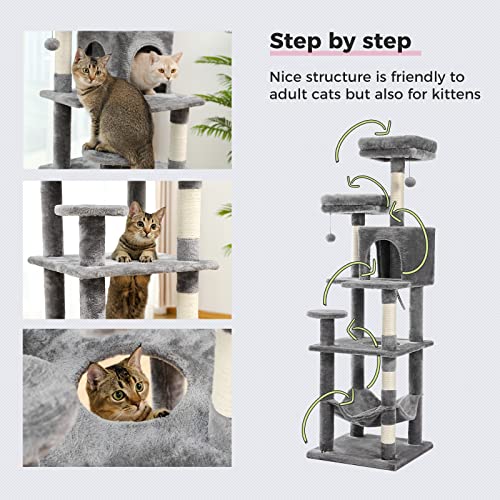 Step by step

Nice structure is friendly to adult cats but also for kittens