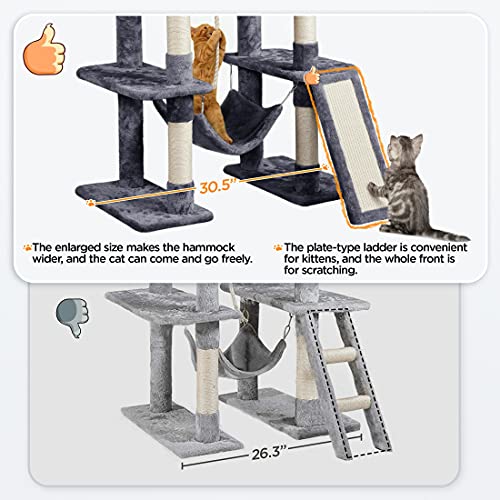 30.5"

The enlarged size makes the hammock wider, and the cat can come and go freely.

The plate-type ladder is convenient for kittens, and the whole front is for scratching.

26.3"