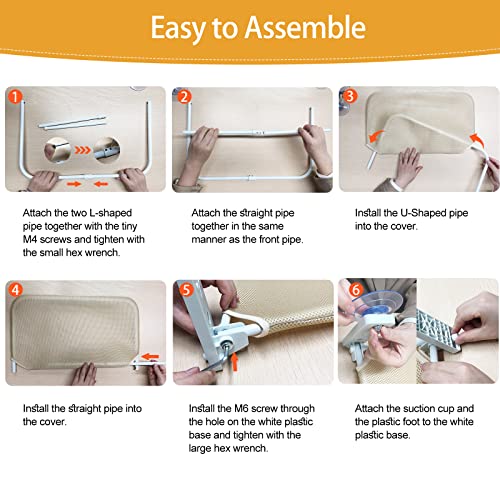 Easy to Assemble

1

Attach the two L-shaped pipe together with the tiny M4 screws and tighten with the small hex wrench.

2

Attach the straight pipe together in the same manner as the front pipe.

3

Install the U-Shaped pipe into the cover.

4

Install the straight pipe into the cover.

5

Install the M6 screw through the hole on the white plastic base and tighten with the large hex wrench.

6

Attach the suction cup and the plastic foot to the white plastic base.