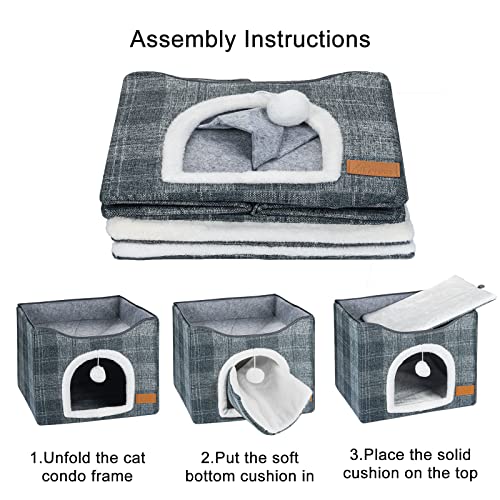 Assembly Instructions

1.Unfold the cat condo frame

2.Put the soft bottom cushion in

3.Place the solid cushion on the top