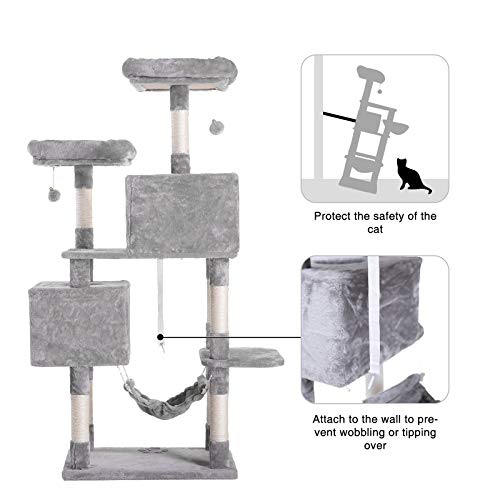 Protect the safety of the cat

Attach to the wall to prevent wobbling or tipping over