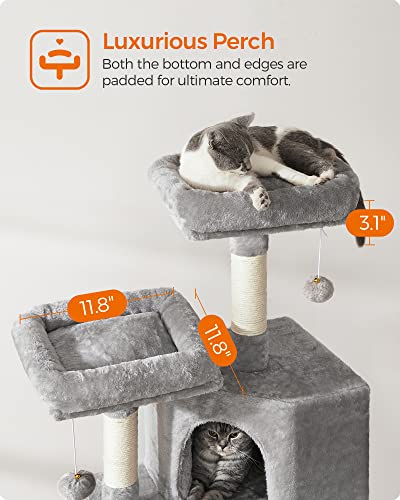 Luxurious Perch
Both the bottom and edges are padded for ultimate comfort.

3.1"

11.8"

11.8"