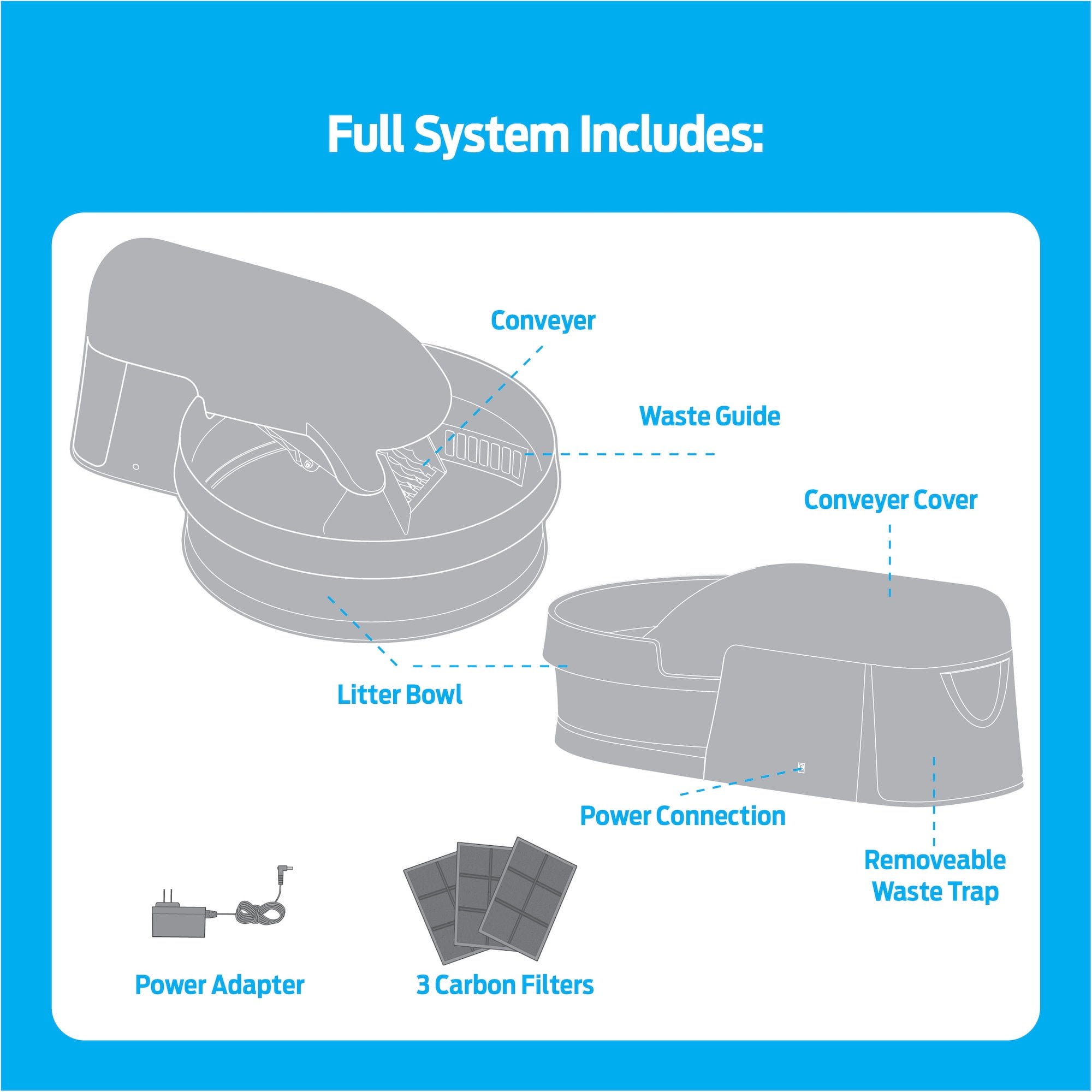 Full System Includes:

Conveyer

Waste Guide

Conveyer Cover

Litter Bowl

Power Connection

Removeable Waste Trap

Power Adapter

3 Carbon Filters