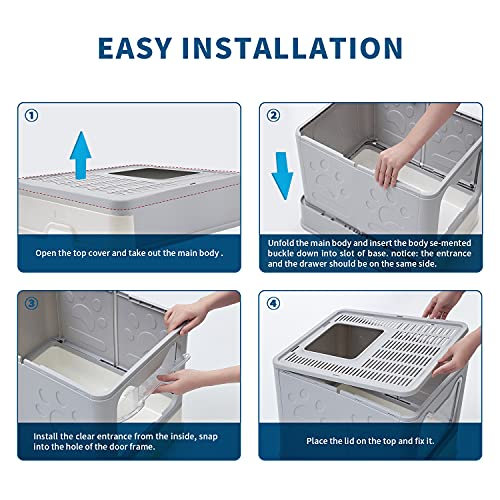 EASY INSTALLATION

①

Open the top cover and take out the main body .

②

Unfold the main body and insert the body se-mented buckle down into slot of base. notice: the entrance and the drawer should be on the same side.

③

Install the clear entrance from the inside, snap into the hole of the door frame.

④

Place the lid on the top and fix it.