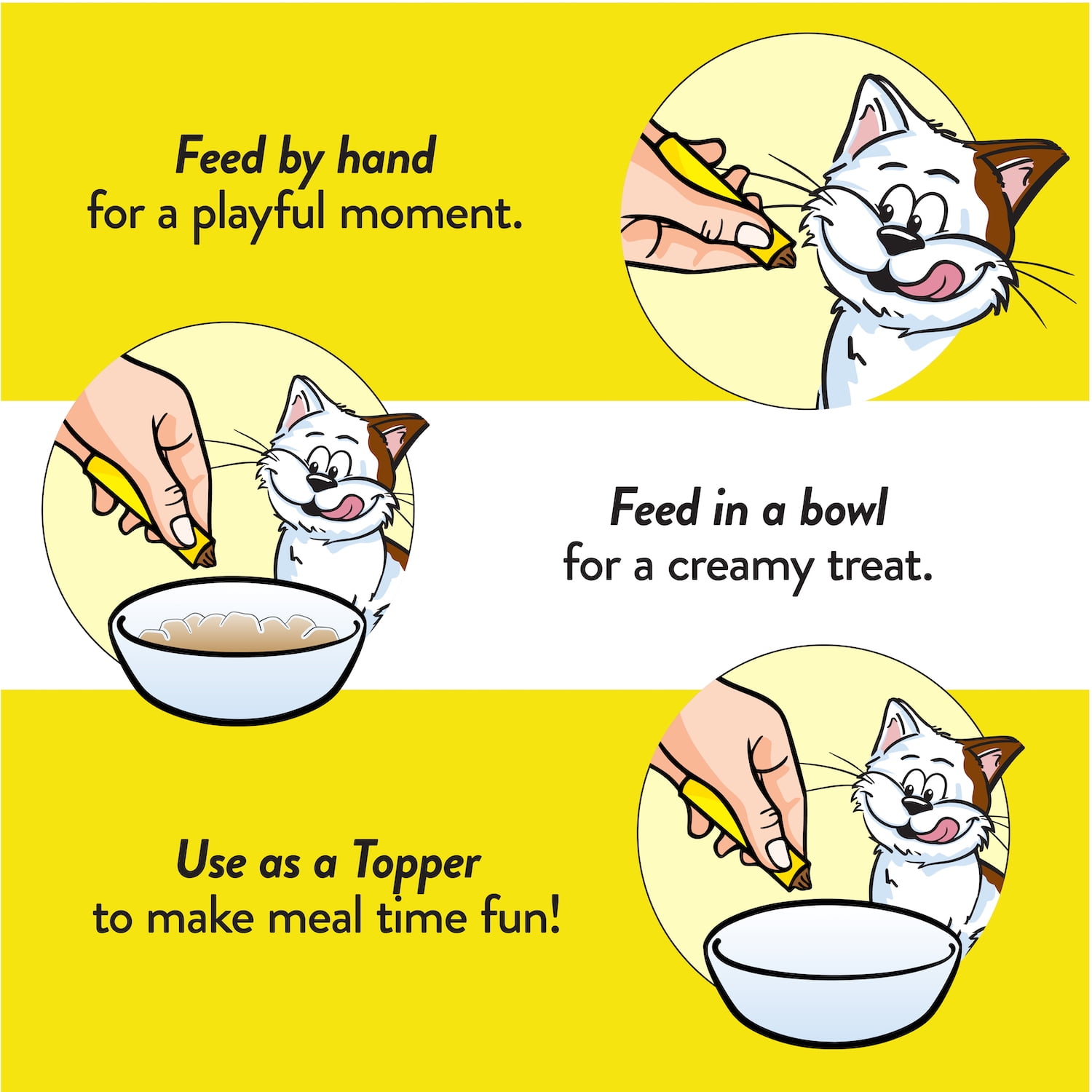 Feed by hand
for a playful moment.

Feed in a bowl
for a creamy treat.

Use as a Topper
to make meal time fun!