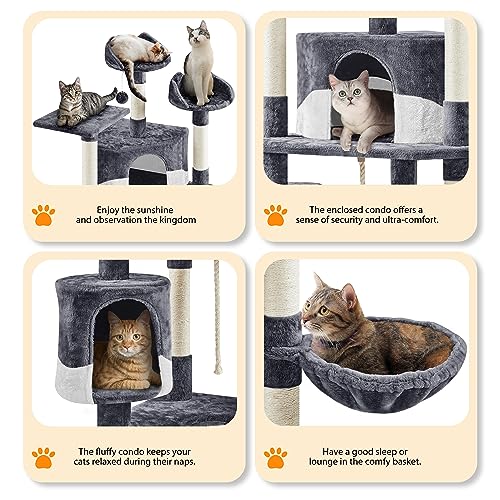 Enjoy the sunshine and observation the kingdom

The enclosed condo offers a sense of security and ultra-comfort.

The fluffy condo keeps your cats relaxed during their naps.

Have a good sleep or lounge in the comfy basket.