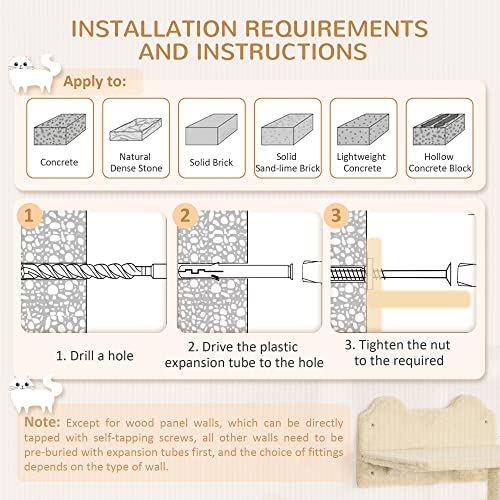 INSTALLATION REQUIREMENTS AND INSTRUCTIONS

Apply to:

Concrete

Natural Dense Stone

Solid Brick

Solid Sand-lime Brick

Lightweight Concrete

Hollow Concrete Block

1

2

3

1. Drill a hole

2. Drive the plastic expansion tube to the hole

3. Tighten the nut to the required

Note: Except for wood panel walls, which can be directly tapped with self-tapping screws, all other walls need to be pre-buried with expansion tubes first, and the choice of fittings depends on the type of wall.