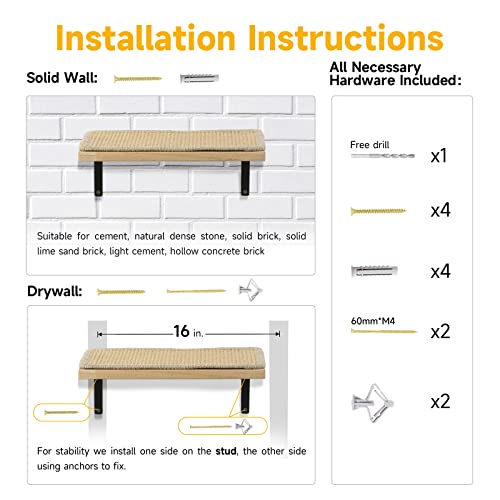 Installation Instructions

Solid Wall:

Suitable for cement, natural dense stone, solid brick, solid lime sand brick, light cement, hollow concrete brick

Drywall:

16 in.

For stability we install one side on the stud, the other side using anchors to fix.

All Necessary Hardware Included:

Free drill x1

x4

x4

60mm*M4 x2

x2