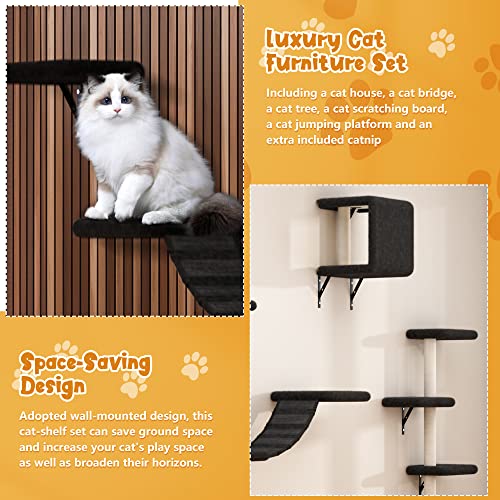 Luxury Cat Furniture Set

Including a cat house, a cat bridge, a cat tree, a cat scratching board, a cat jumping platform and an extra included catnip

Space-Saving Design

Adopted wall-mounted design, this cat-shelf set can save ground space and increase your cat's play space as well as broaden their horizons.