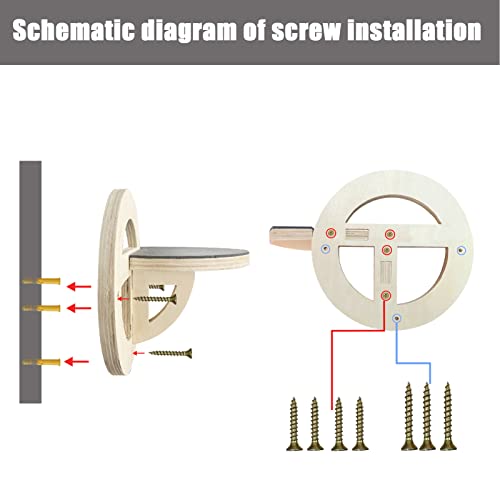 Schematic diagram of screw installation