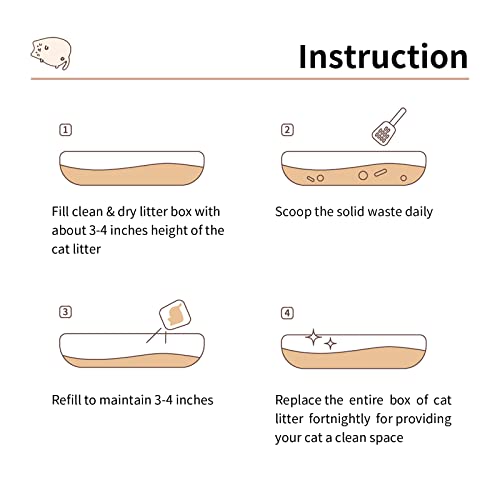 Instruction

1

Fill clean & dry litter box with about 3-4 inches height of the cat litter

2

Scoop the solid waste daily

3

Refill to maintain 3-4 inches

4

Replace the entire box of cat litter fortnightly for providing your cat a clean space