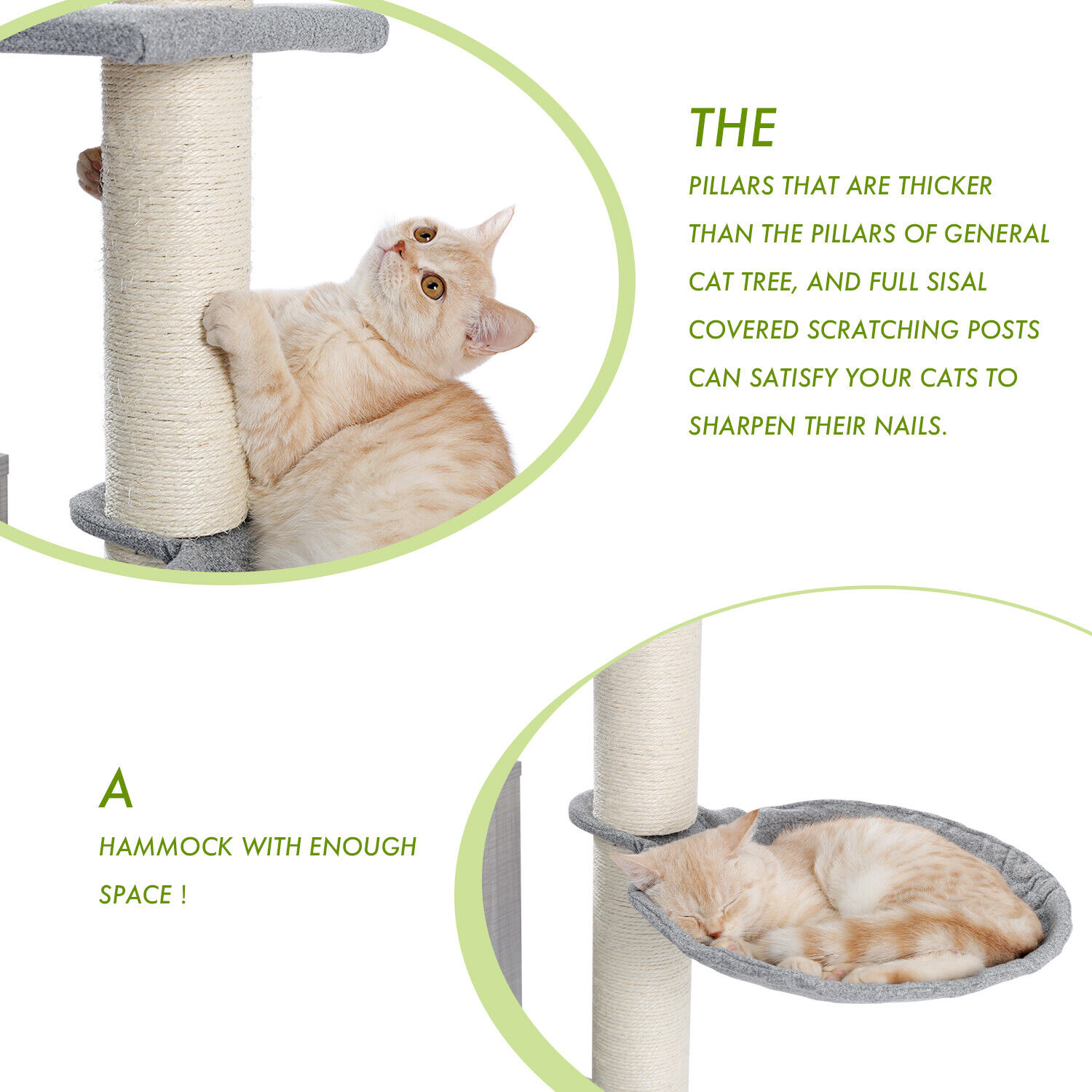 THE

PILLARS THAT ARE THICKER THAN THE PILLARS OF GENERAL CAT TREE, AND FULL SISAL COVERED SCRATCHING POSTS CAN SATISFY YOUR CATS TO SHARPEN THEIR NAILS.

A

HAMMOCK WITH ENOUGH SPACE !