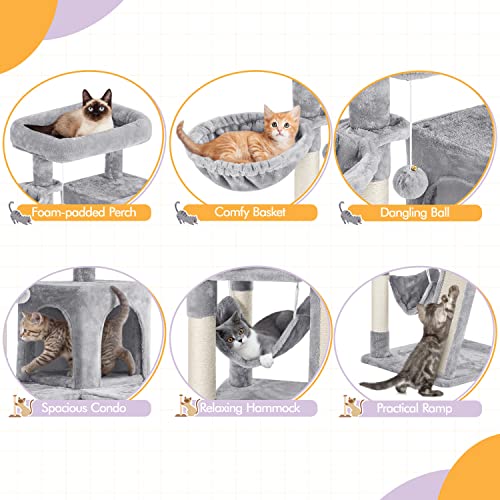 Foam-padded Perch

Comfy Basket

Dangling Ball

Spacious Condo

Relaxing Hammock

Practical Ramp