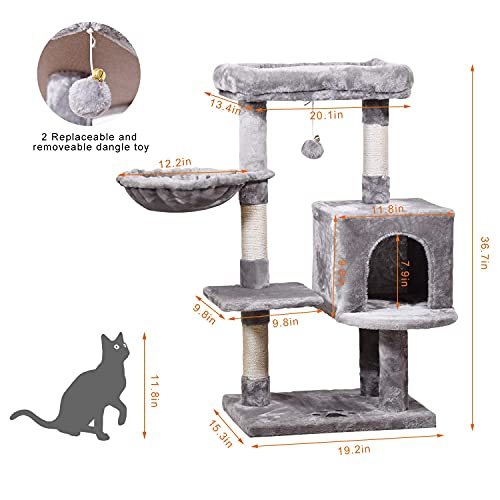 2 Replaceable and removeable dangle toy

13.4in

20.1in

12.2in

11.8in

9.8in

7.9in

36.7in

9.8in

9.8in

11.8in

15.3in

19.2in