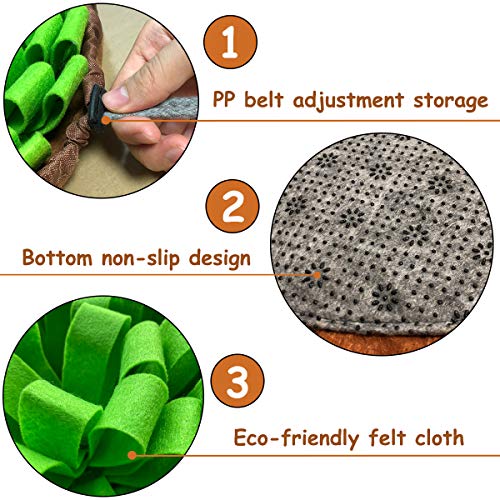 1

PP belt adjustment storage

2

Bottom non-slip design

3

Eco-friendly felt cloth