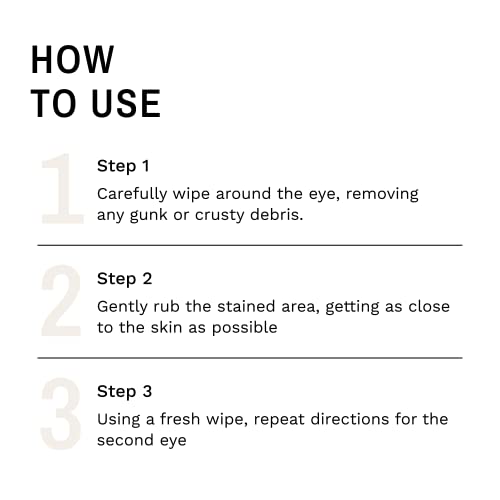 HOW
TO USE

1

Step 1

Carefully wipe around the eye, removing any gunk or crusty debris.

2

Step 2

Gently rub the stained area, getting as close to the skin as possible

3

Step 3

Using a fresh wipe, repeat directions for the second eye