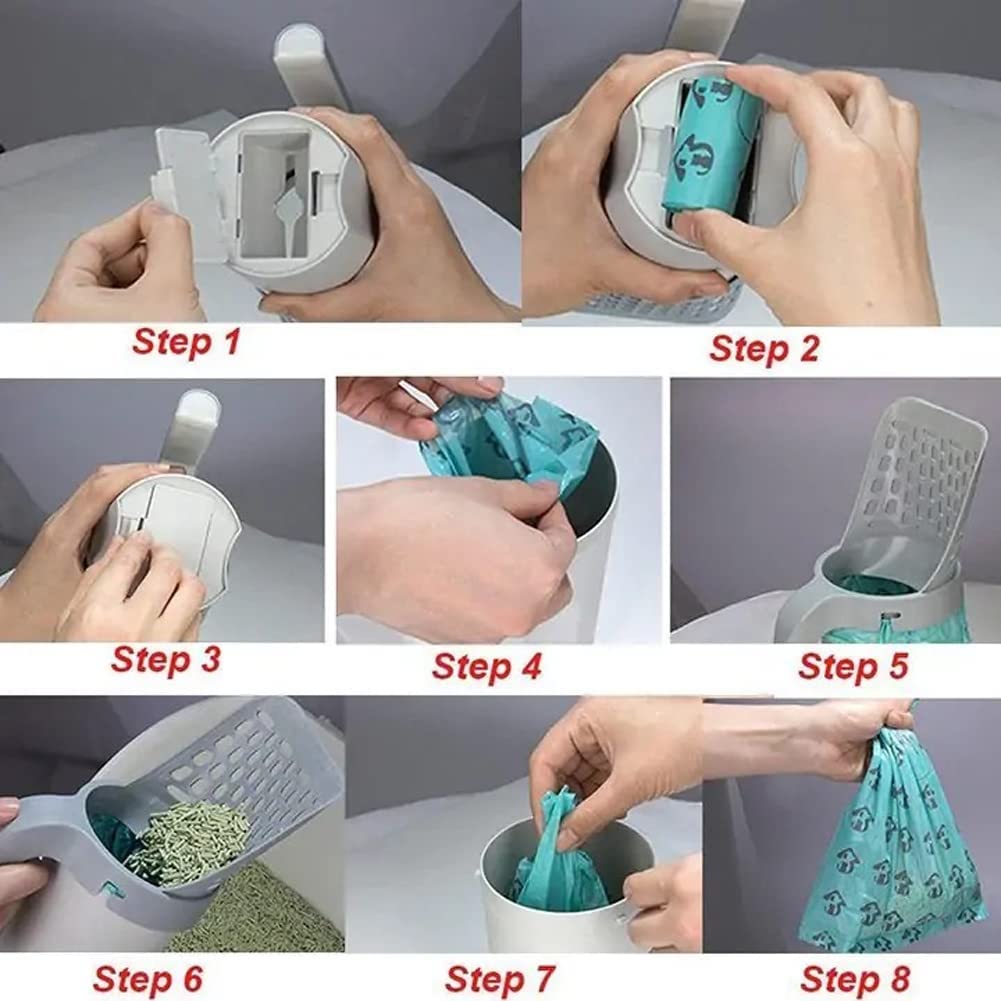 Step 1

Step 2

Step 3

Step 4

Step 5

Step 6

Step 7

Step 8