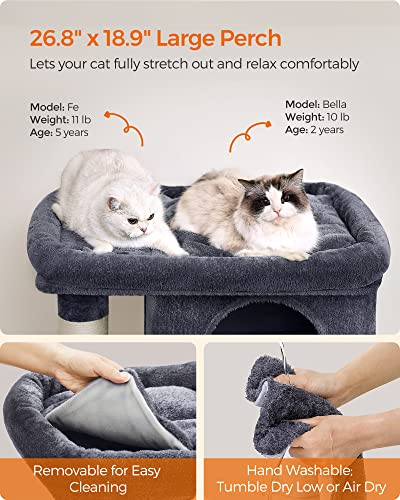 26.8" x 18.9" Large Perch

Lets your cat fully stretch out and relax comfortably

Model: Fe
Weight: 11 lb
Age: 5 years

Model: Bella
Weight: 10 lb
Age: 2 years

Removable for Easy Cleaning

Hand Washable: Tumble Dry Low or Air Dry