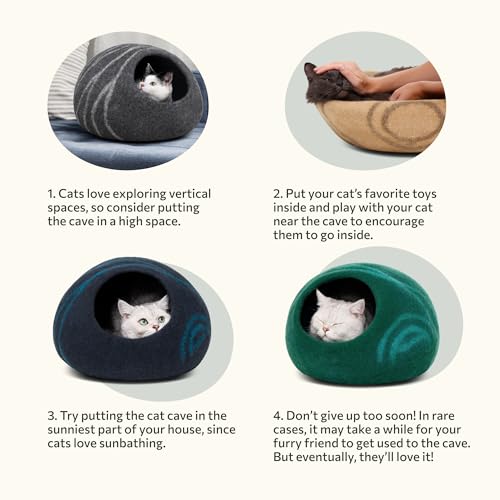 1. Cats love exploring vertical spaces, so consider putting the cave in a high space.

2. Put your cat's favorite toys inside and play with your cat near the cave to encourage them to go inside.

3. Try putting the cat cave in the sunniest part of your house, since cats love sunbathing.

4. Don't give up too soon! In rare cases, it may take a while for your furry friend to get used to the cave. But eventually, they'll love it!