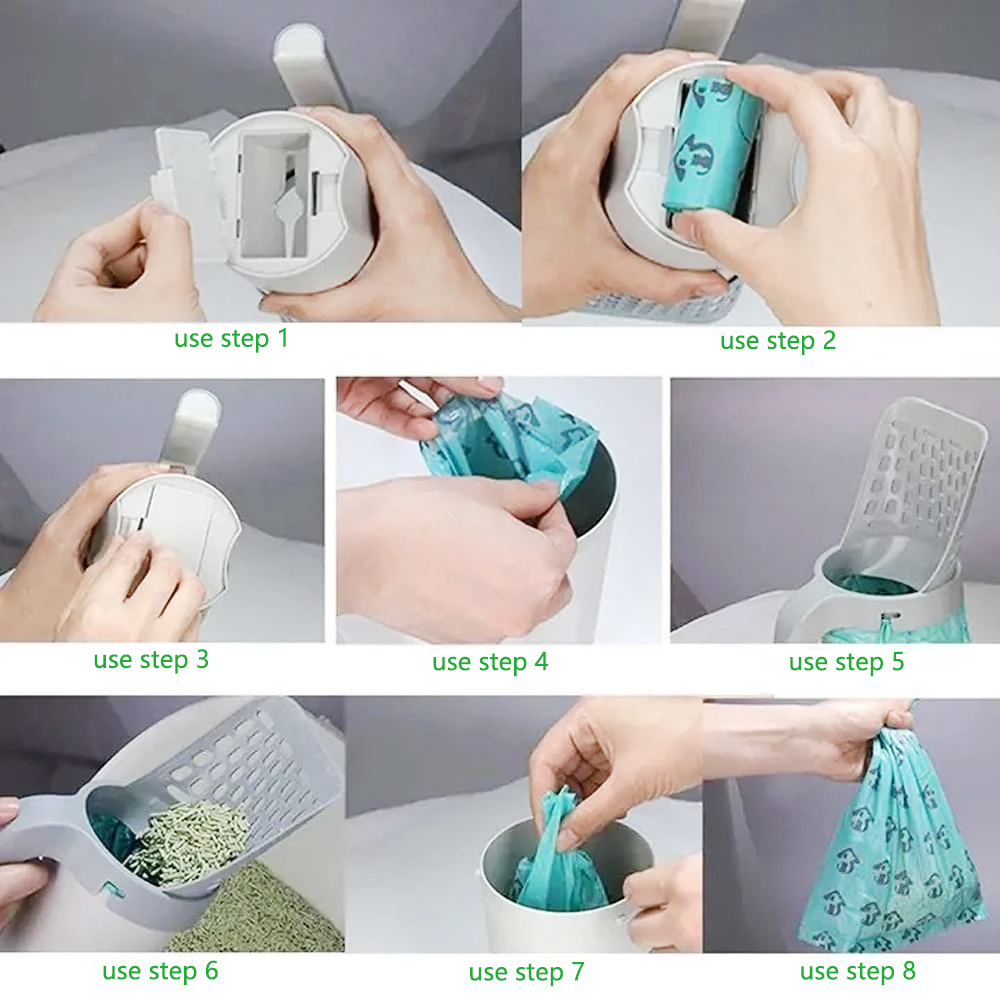 use step 1

use step 2

use step 3

use step 4

use step 5

use step 6

use step 7

use step 8