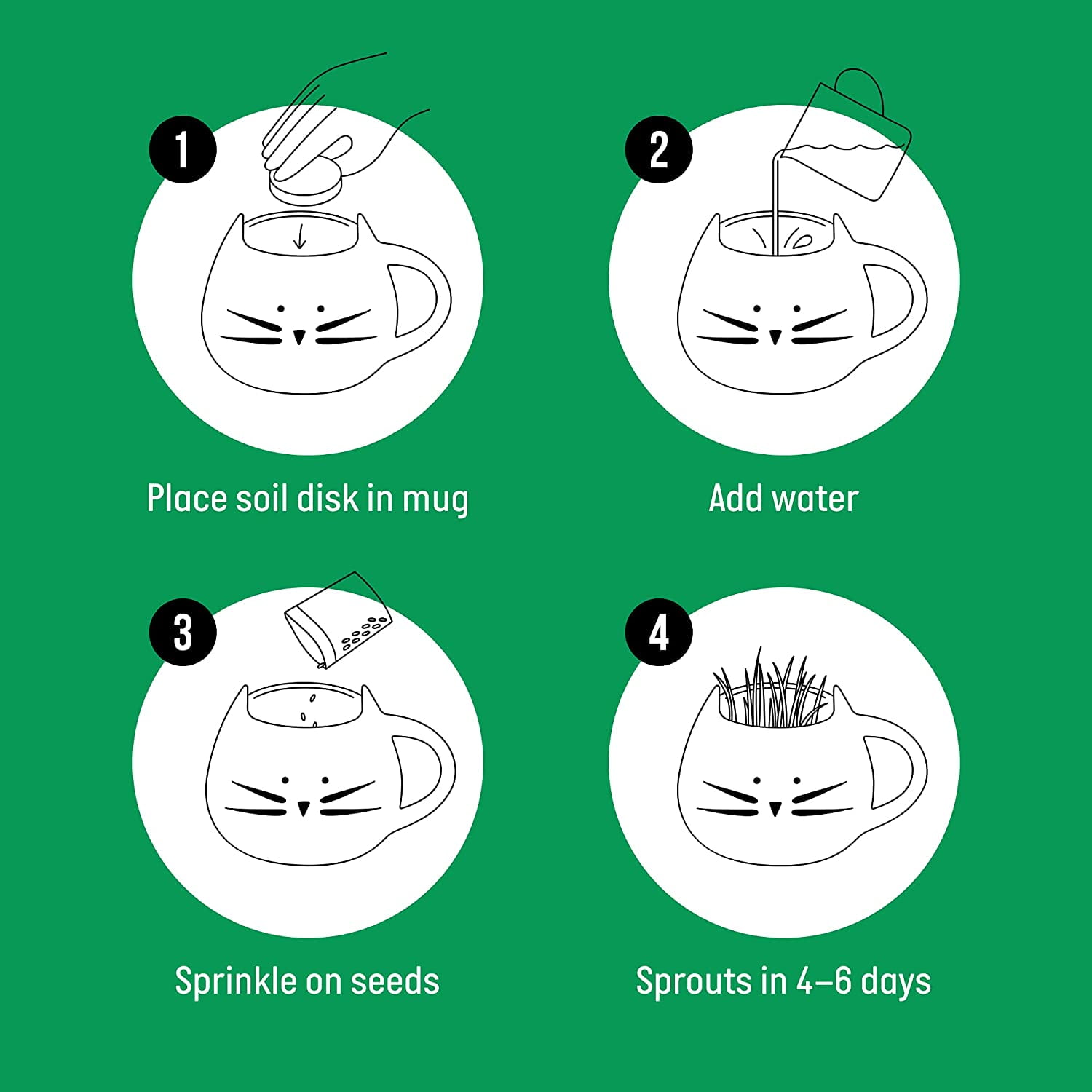 1

Place soil disk in mug

2

Add water

3

Sprinkle on seeds

4

Sprouts in 4–6 days