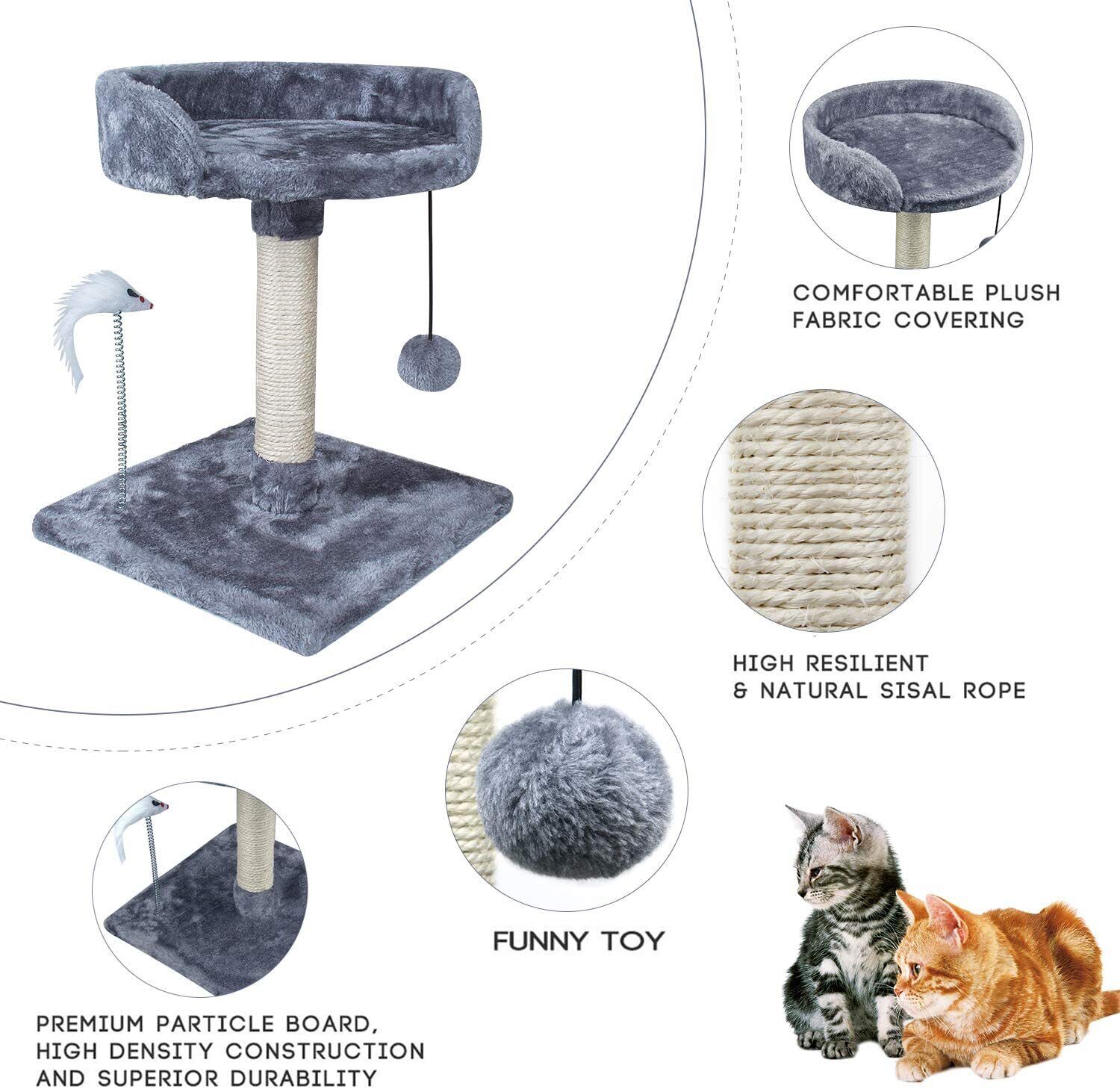 COMFORTABLE PLUSH FABRIC COVERING

HIGH RESILIENT & NATURAL SISAL ROPE

FUNNY TOY

PREMIUM PARTICLE BOARD, HIGH DENSITY CONSTRUCTION AND SUPERIOR DURABILITY