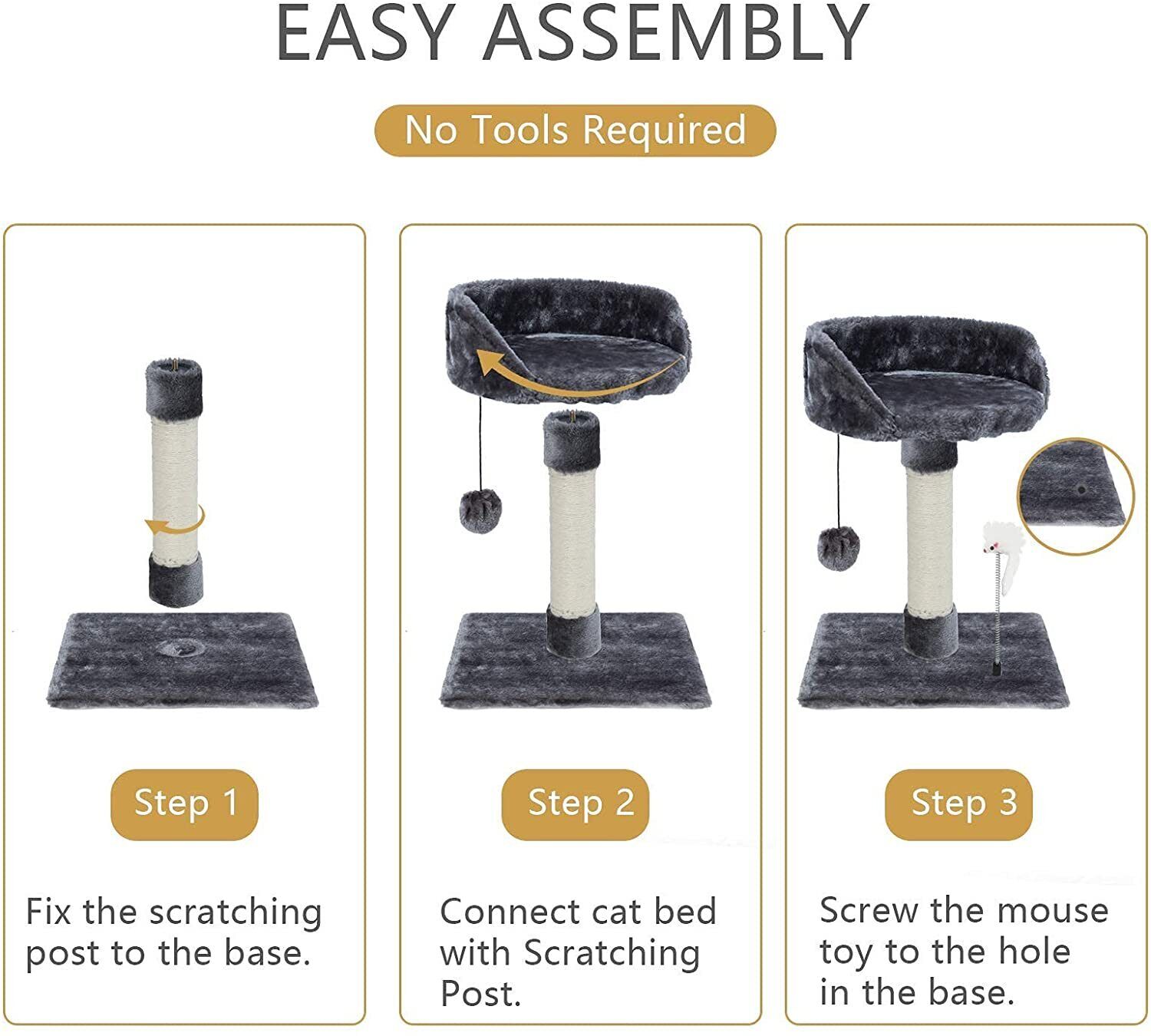 EASY ASSEMBLY

No Tools Required

Step 1

Fix the scratching post to the base.

Step 2

Connect cat bed with Scratching Post.

Step 3

Screw the mouse toy to the hole in the base.