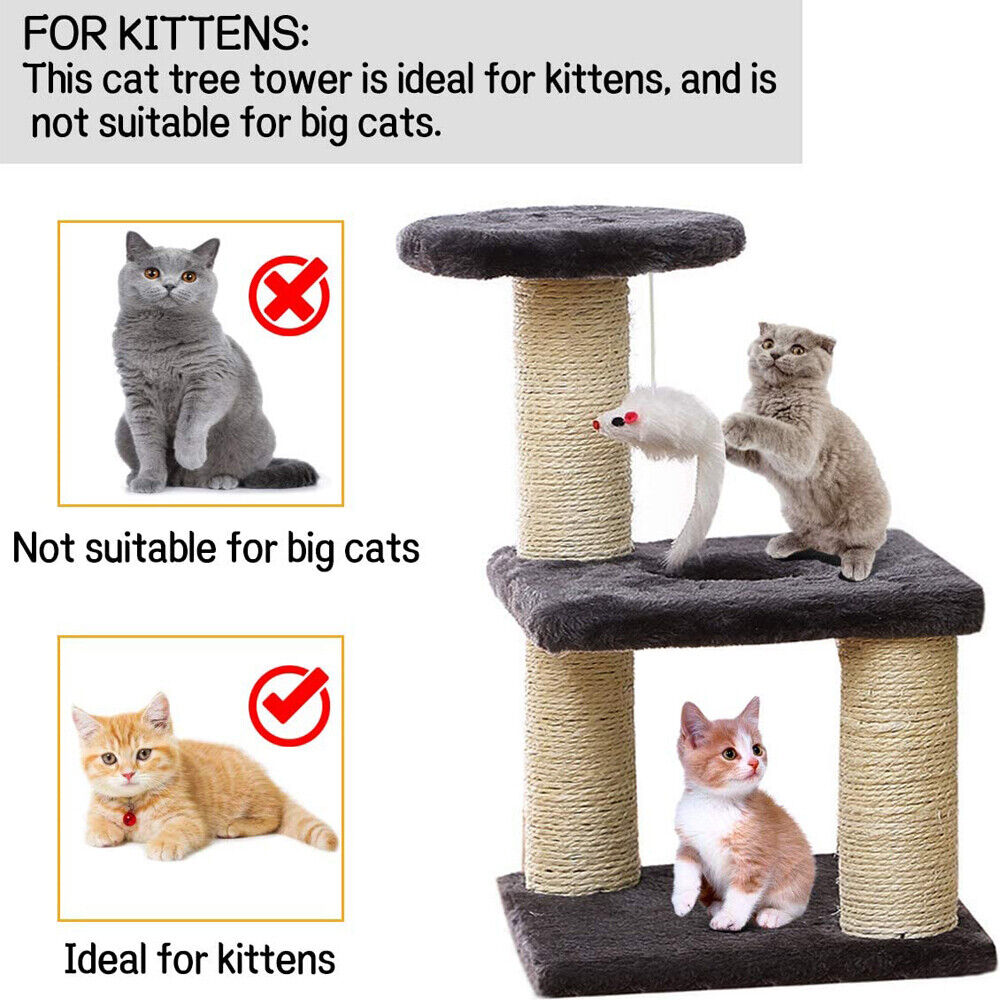 FOR KITTENS:
This cat tree tower is ideal for kittens, and is not suitable for big cats.

Not suitable for big cats

Ideal for kittens