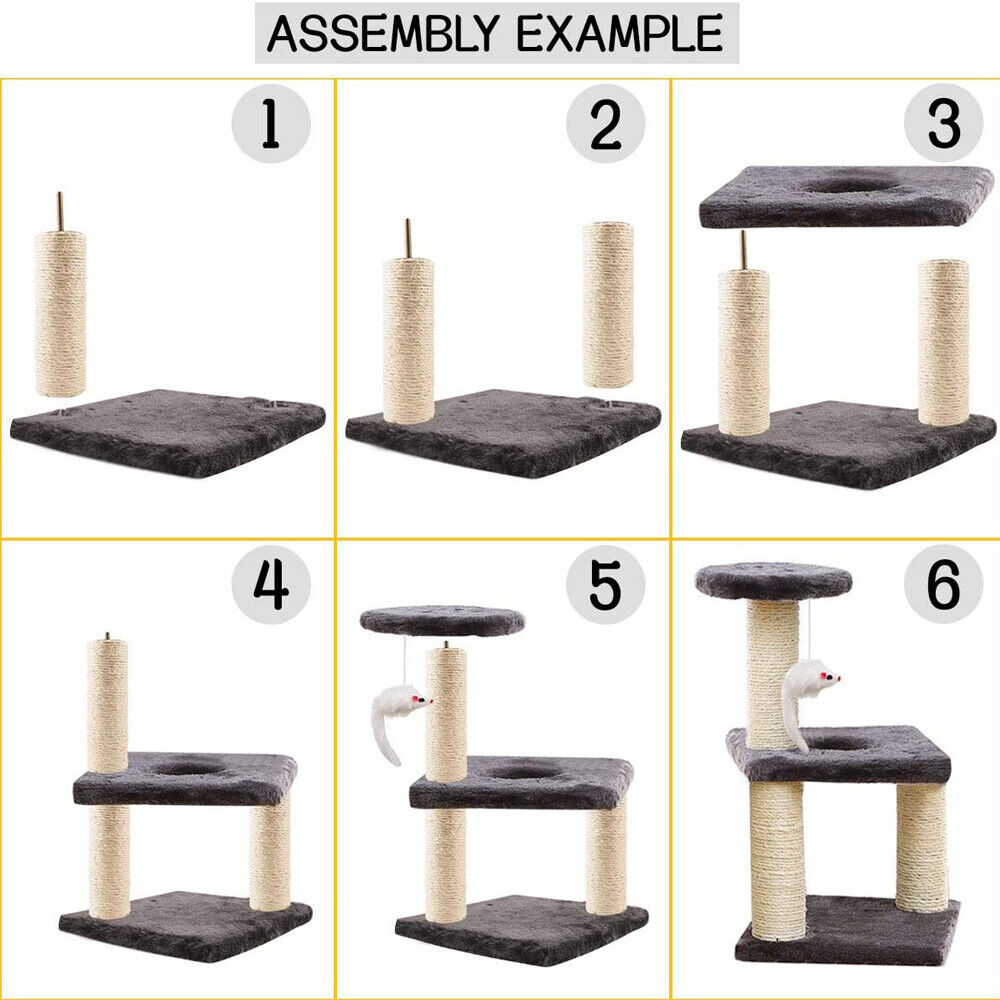 ASSEMBLY EXAMPLE

1

2

3

4

5

6