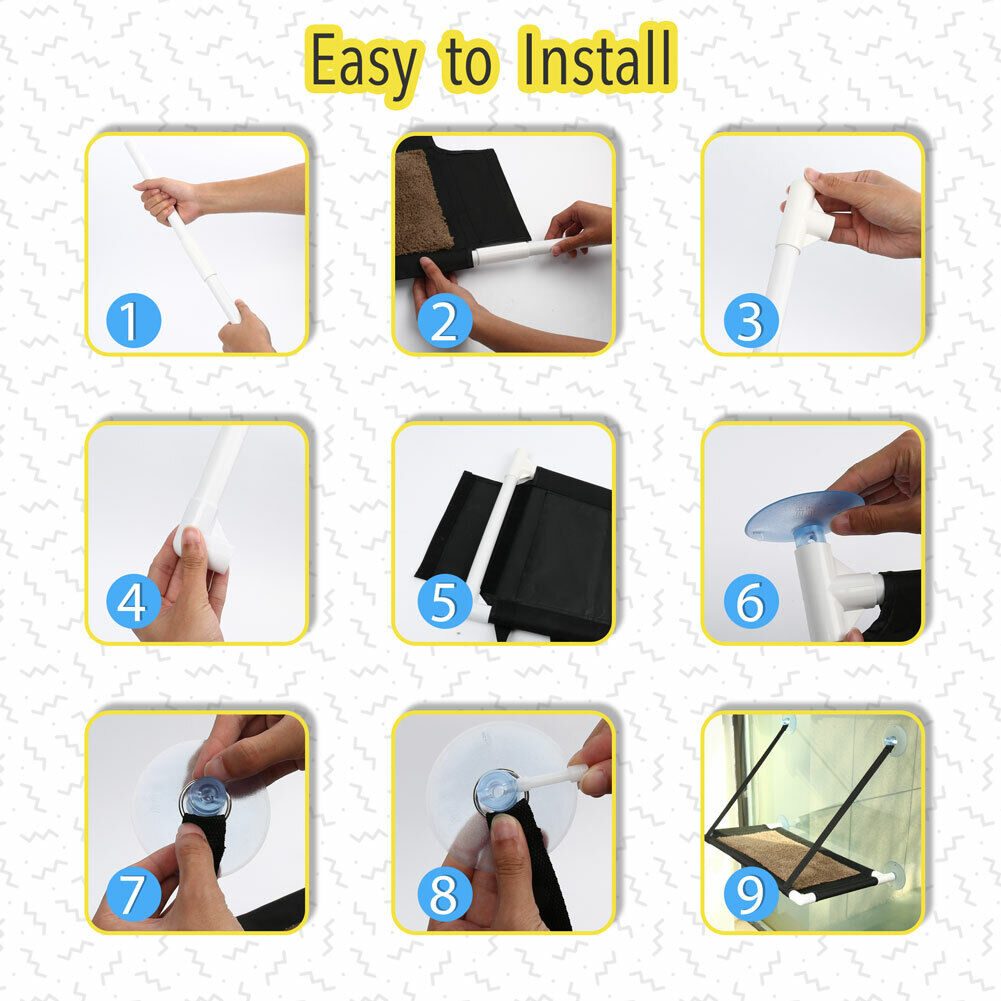 Easy to Install

1

2

3

4

5

6

7

8

9