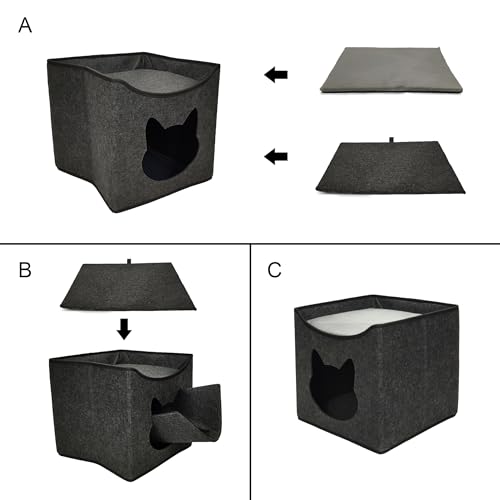 A

B

C