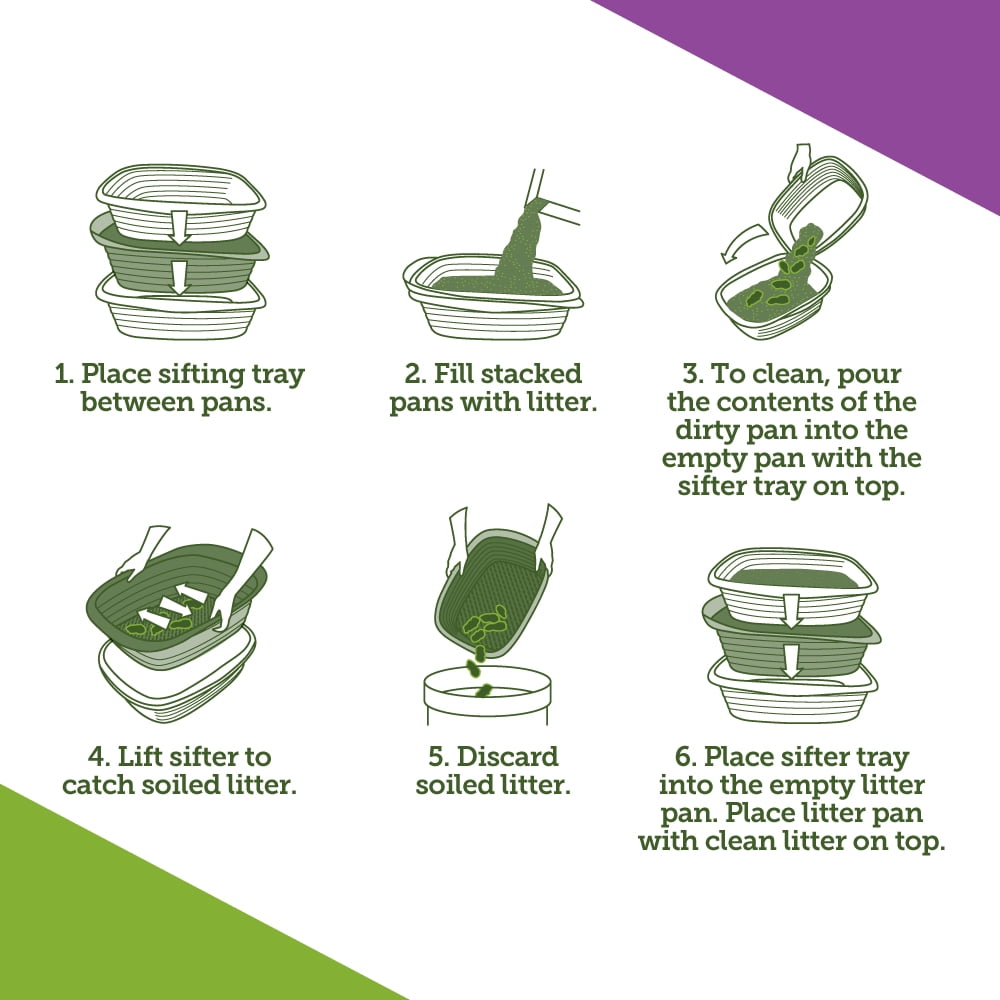 1. Place sifting tray between pans.

2. Fill stacked pans with litter.

3. To clean, pour the contents of the dirty pan into the empty pan with the sifter tray on top.

4. Lift sifter to catch soiled litter.

5. Discard soiled litter.

6. Place sifter tray into the empty litter pan. Place litter pan with clean litter on top.