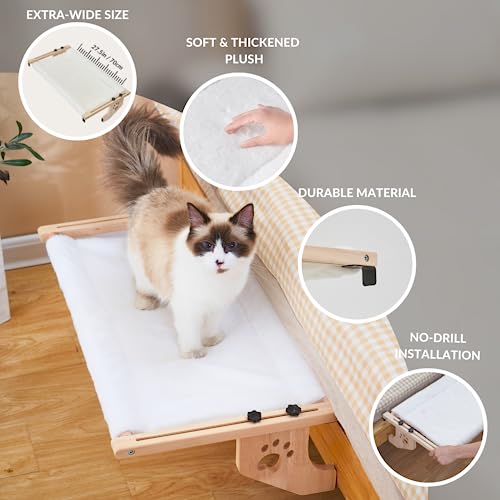 EXTRA-WIDE SIZE

27.5in / 70cm

SOFT & THICKENED PLUSH

DURABLE MATERIAL

NO-DRILL INSTALLATION