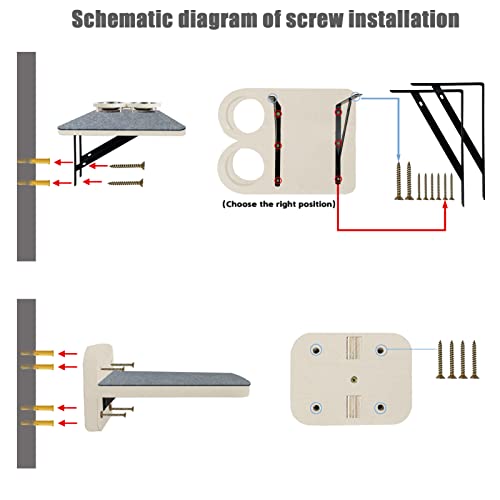 Schematic diagram of screw installation

(Choose the right position)