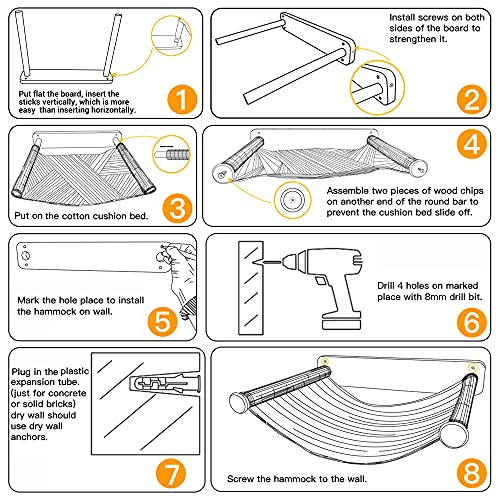 Put flat the board, insert the sticks vertically, which is more easy than inserting horizontally.

1

Install screws on both sides of the board to strengthen it.

2

Put on the cotton cushion bed.

3

4

Assemble two pieces of wood chips on another end of the round bar to prevent the cushion bed slide off.

Mark the hole place to install the hammock on wall.

5

Drill 4 holes on marked place with 8mm drill bit.

6

Plug in the plastic expansion tube. (just for concrete or solid bricks) dry wall should use dry wall anchors.

7

Screw the hammock to the wall.

8