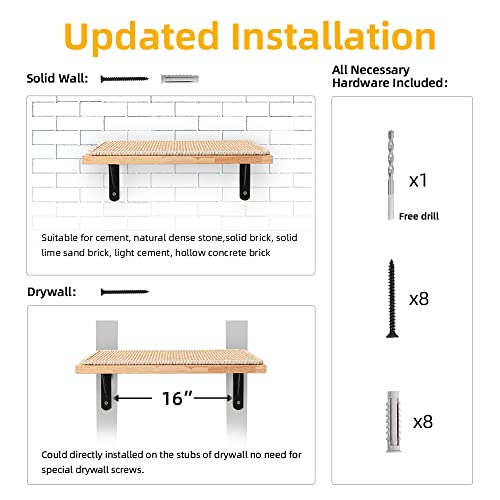 Updated Installation

Solid Wall:

Suitable for cement, natural dense stone,solid brick, solid lime sand brick, light cement, hollow concrete brick

Drywall:

16"

Could directly installed on the stubs of drywall no need for special drywall screws.

All Necessary Hardware Included:

x1

Free drill

x8

x8