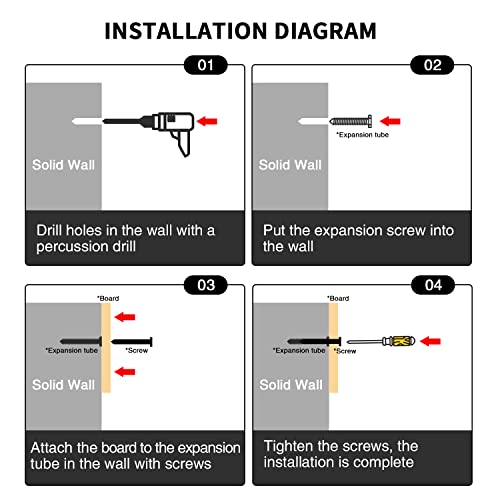 INSTALLATION DIAGRAM

01

Solid Wall

Drill holes in the wall with a percussion drill

02

*Expansion tube

Solid Wall

Put the expansion screw into the wall

03

*Board

*Expansion tube

*Screw

Solid Wall

Attach the board to the expansion tube in the wall with screws

04

*Board

*Expansion tube

*Screw

Solid Wall

Tighten the screws, the installation is complete