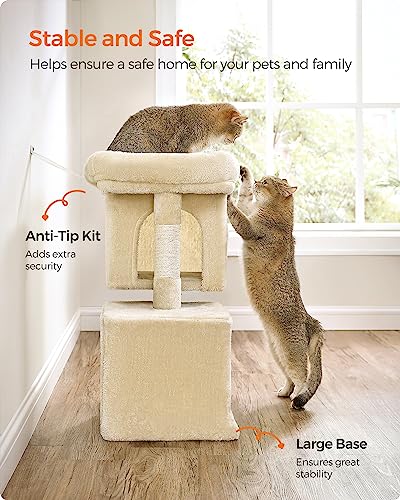 Stable and Safe
Helps ensure a safe home for your pets and family

Anti-Tip Kit
Adds extra security

Large Base
Ensures great stability