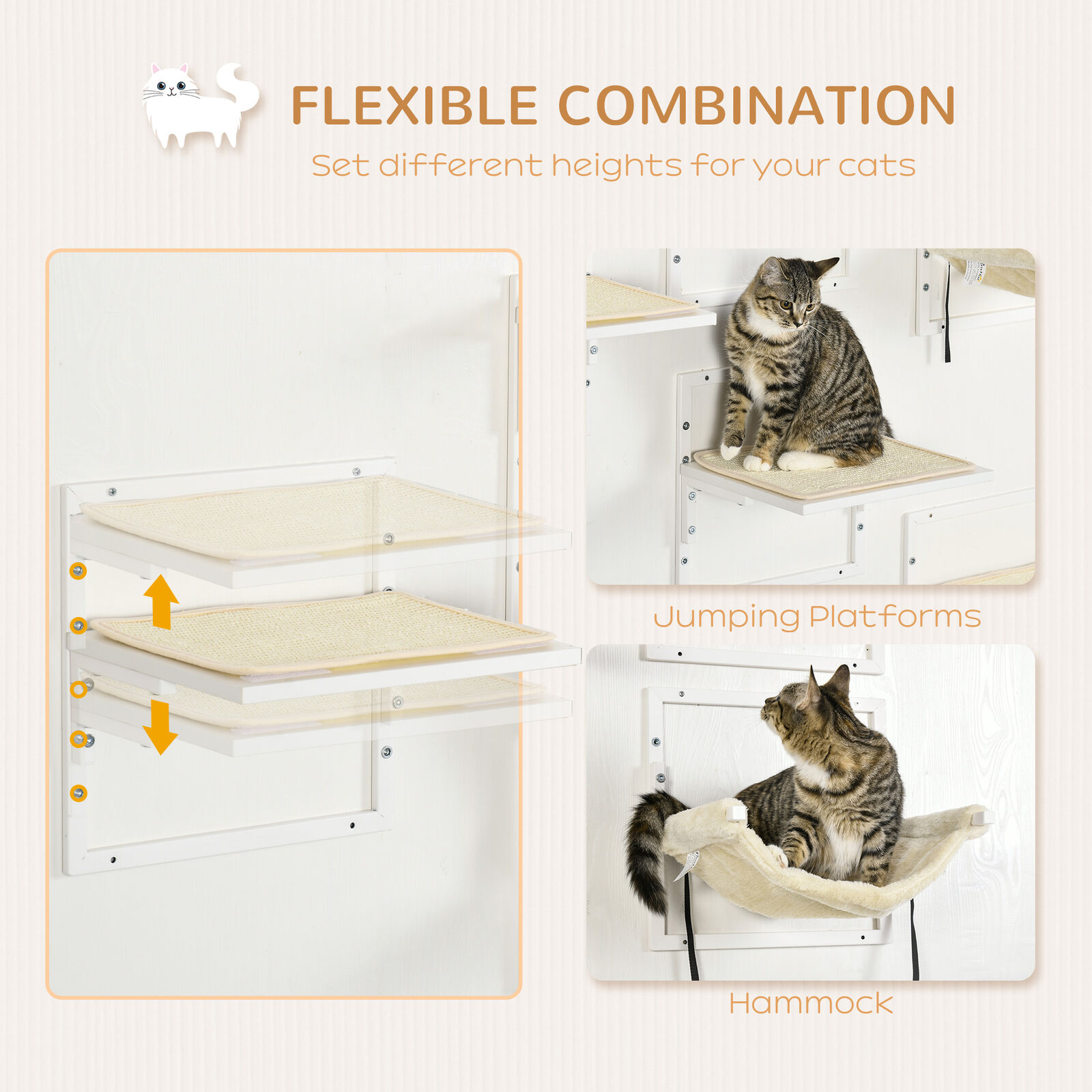 FLEXIBLE COMBINATION

Set different heights for your cats

Jumping Platforms

Hammock