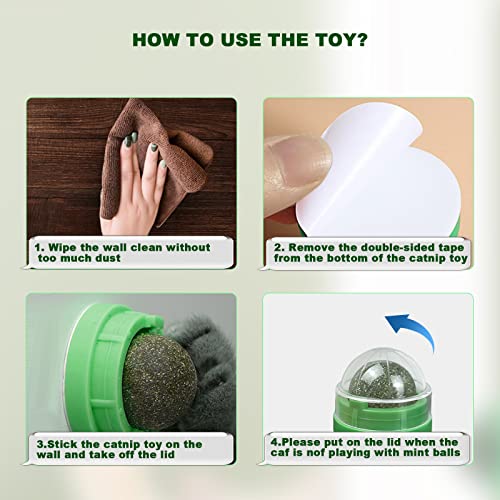 HOW TO USE THE TOY?

1. Wipe the wall clean without too much dust

2. Remove the double-sided tape from the bottom of the catnip toy

3.Stick the catnip toy on the wall and take off the lid

4.Please put on the lid when the caf is nof playing with mint balls