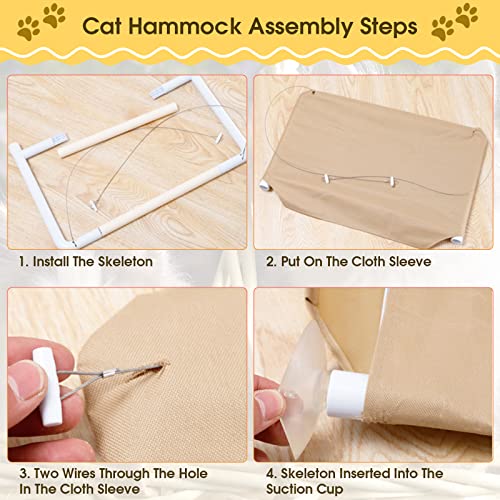 Cat Hammock Assembly Steps

1. Install The Skeleton

2. Put On The Cloth Sleeve

3. Two Wires Through The Hole In The Cloth Sleeve

4. Skeleton Inserted Into The Suction Cup