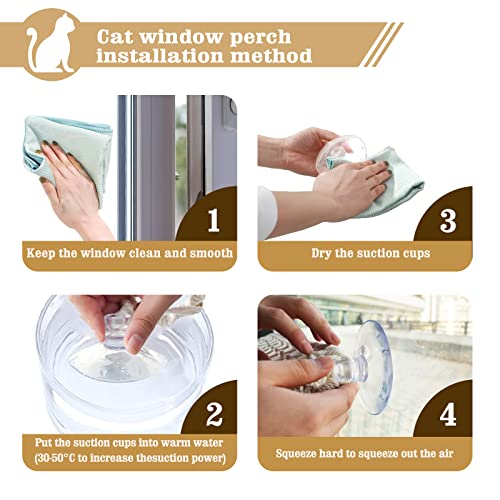 Cat window perch installation method

1
Keep the window clean and smooth

3
Dry the suction cups

2
Put the suction cups into warm water (30-50°C to increase thesuction power)

4
Squeeze hard to squeeze out the air