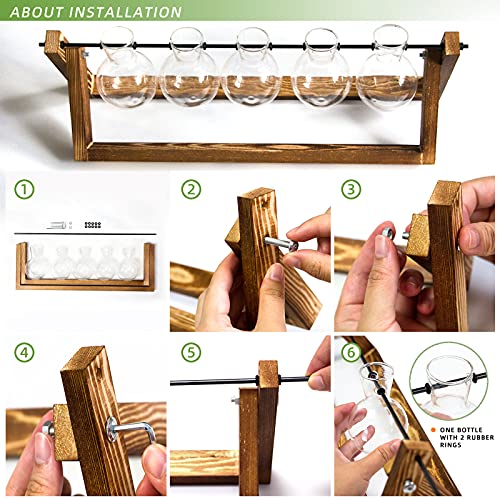 ABOUT INSTALLATION

①

②

③

④

⑤

⑥

ONE BOTTLE WITH 2 RUBBER RINGS