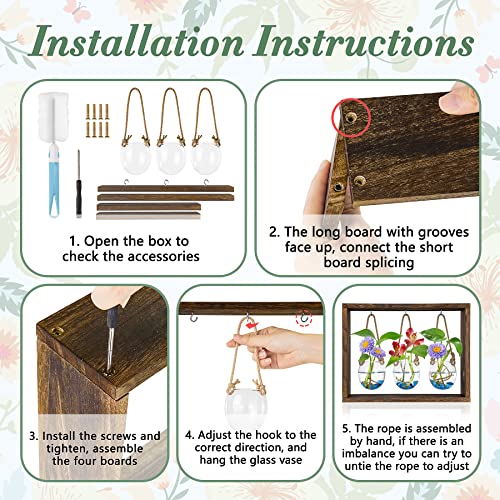 Installation Instructions

1. Open the box to check the accessories

2. The long board with grooves face up, connect the short board splicing

3. Install the screws and tighten, assemble the four boards

4. Adjust the hook to the correct direction, and hang the glass vase

5. The rope is assembled by hand, if there is an imbalance you can try to untie the rope to adjust