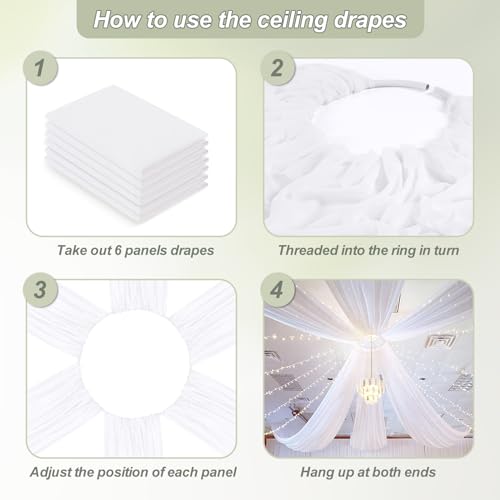 How to use the ceiling drapes

1

Take out 6 panels drapes

2

Threaded into the ring in turn

3

Adjust the position of each panel

4

Hang up at both ends