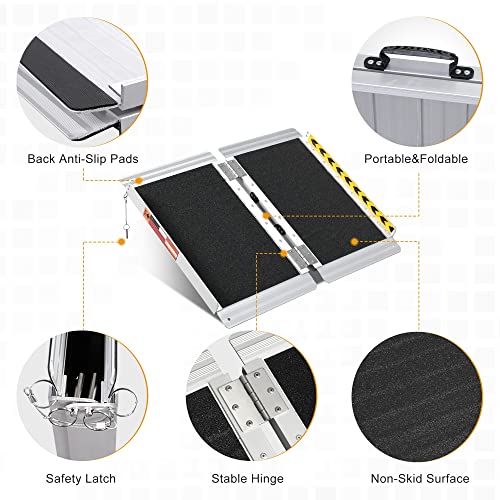 Back Anti-Slip Pads

Portable&Foldable

Safety Latch

Stable Hinge

Non-Skid Surface