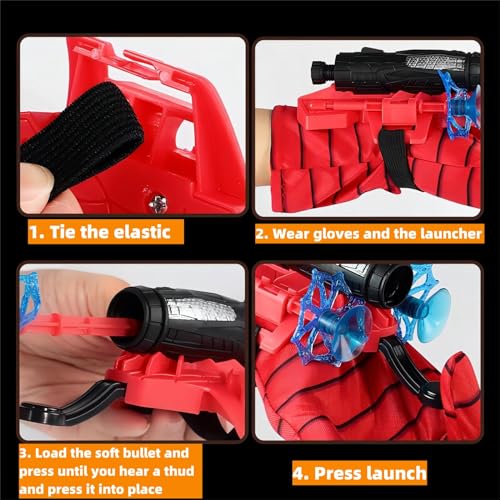 1. Tie the elastic

2. Wear gloves and the launcher

3. Load the soft bullet and press until you hear a thud and press it into place

4. Press launch